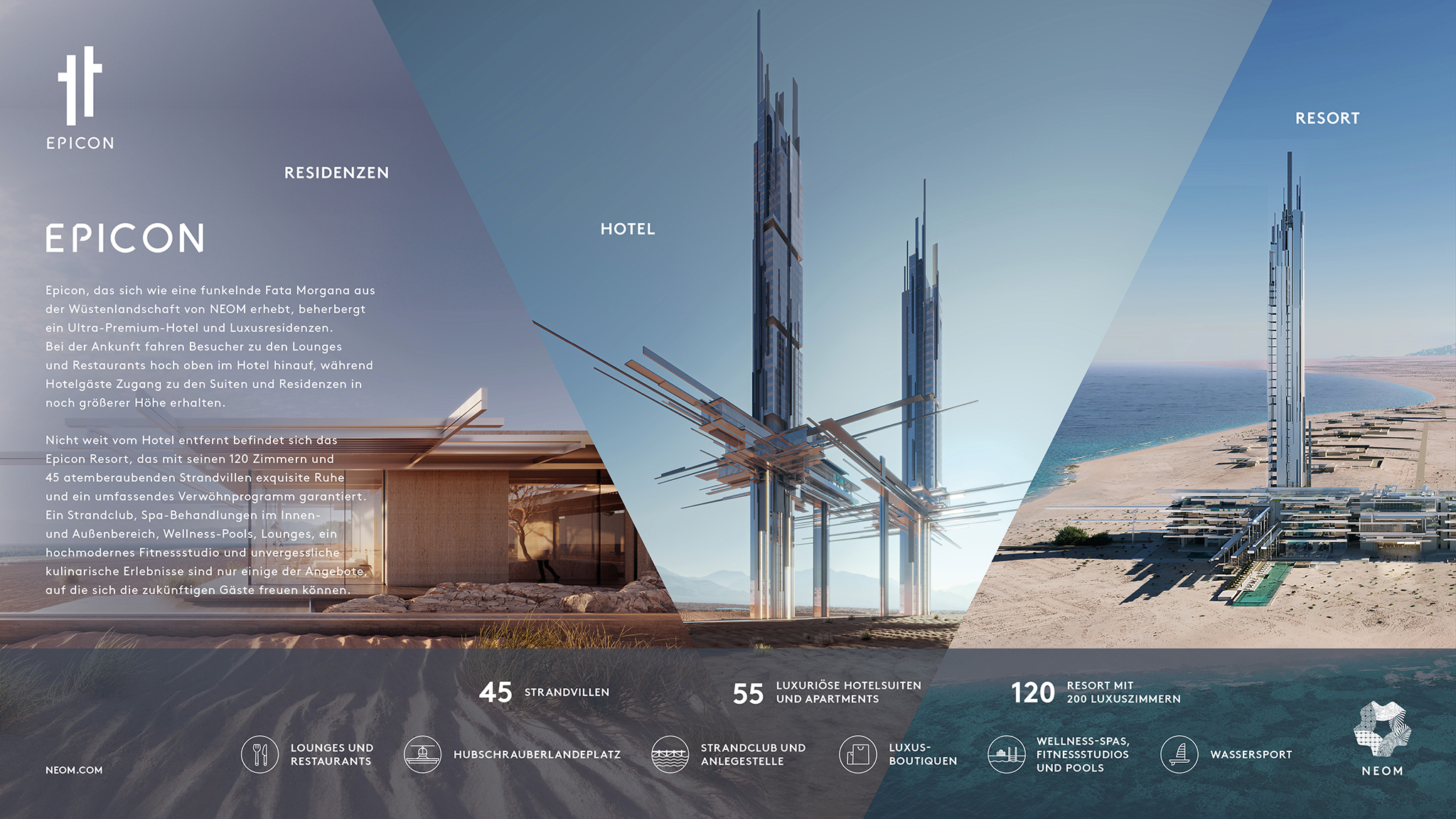 EPICON

RESIDENZEN

HOTEL

RESORT

EPICON

Epicon, das sich wie eine funkelnde Fata Morgana aus der Wüstenlandschaft von NEOM erhebt, beherbergt ein Ultra-Premium-Hotel und Luxusresidenzen. Bei der Ankunft fahren Besucher zu den Lounges und Restaurants hoch oben im Hotel hinauf, während Hotelgäste Zugang zu den Suiten und Residenzen in noch größerer Höhe erhalten.

Nicht weit vom Hotel entfernt befindet sich das Epicon Resort, das mit seinen 120 Zimmern und 45 atemberaubenden Strandvillen exquisite Ruhe und ein umfassendes Verwöhnprogramm garantiert. Ein Strandclub, Spa-Behandlungen im Innen- und Außenbereich, Wellness-Pools, Lounges, ein hochmodernes Fitnessstudio und unvergessliche kulinarische Erlebnisse sind nur einige der Angebote, auf die sich die zukünftigen Gäste freuen können.

45 STRANDVILLEN

55 LUXURIÖSE HOTELSUITEN UND APARTMENTS

120 RESORT MIT 200 LUXUSZIMMERN

NEOM.COM

LOUNGES UND RESTAURANTS

HUBSCHRAUBERLANDEPLATZ

STRANDCLUB UND ANLEGESTELLE

LUXUS-BOUTIQUEN

WELLNESS-SPAS, FITNESSSTUDIOS UND POOLS

WASSERSPORT

NEOM