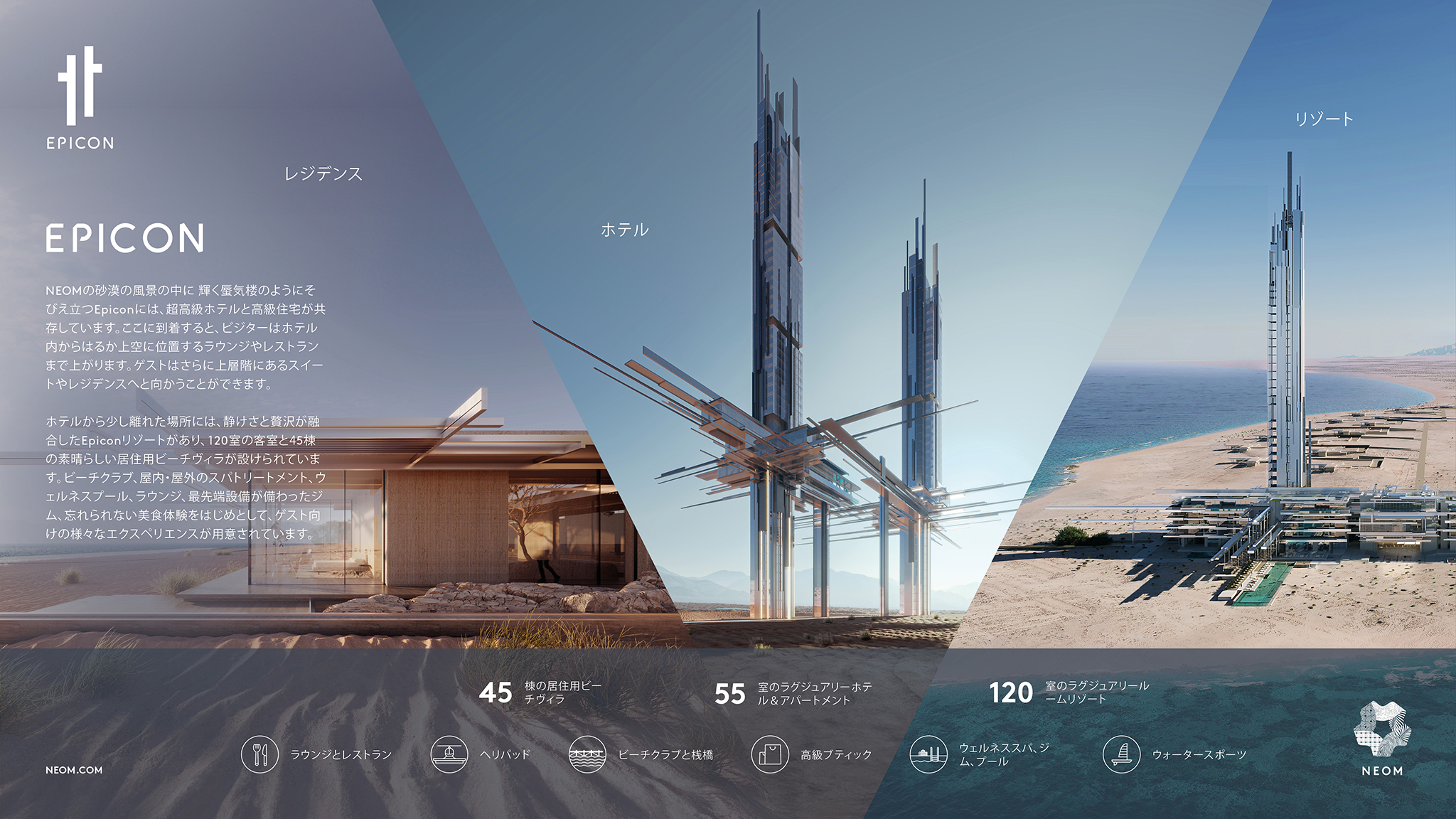 EPICON

レジデンス

ホテル

リゾート

EPICON

NEOMの砂漠の風景の中に 輝く蜃気楼のようにそびえ立つEpiconには、超高級ホテルと高級住宅が共存しています。ここに到着すると、ビジターはホテル内からはるか上空に位置するラウンジやレストランまで上がります。ゲストはさらに上層階にあるスイートやレジデンスへと向かうことができます。

ホテルから少し離れた場所には、静けさと贅沢が融合したEpiconリゾートがあり、120室の客室と45棟の素晴らしい居住用ビーチヴィラが設けられています。ビーチクラブ、屋内・屋外のスパトリートメント、ウェルネスプール、ラウンジ、最先端設備が備わったジム、忘れられない美食体験をはじめとして、ゲスト向けの様々なエクスペリエンスが用意されています。

45 棟の居住用ビーチヴィラ

55 室のラグジュアリーホテル＆アパートメント

120 室のラグジュアリールームリゾート

ラウンジとレストラン

ヘリパッド

ビーチクラブと桟橋

高級ブティック

ウェルネススパ、ジム、プール

ウォータースポーツ

NEOM.COM

NEOM