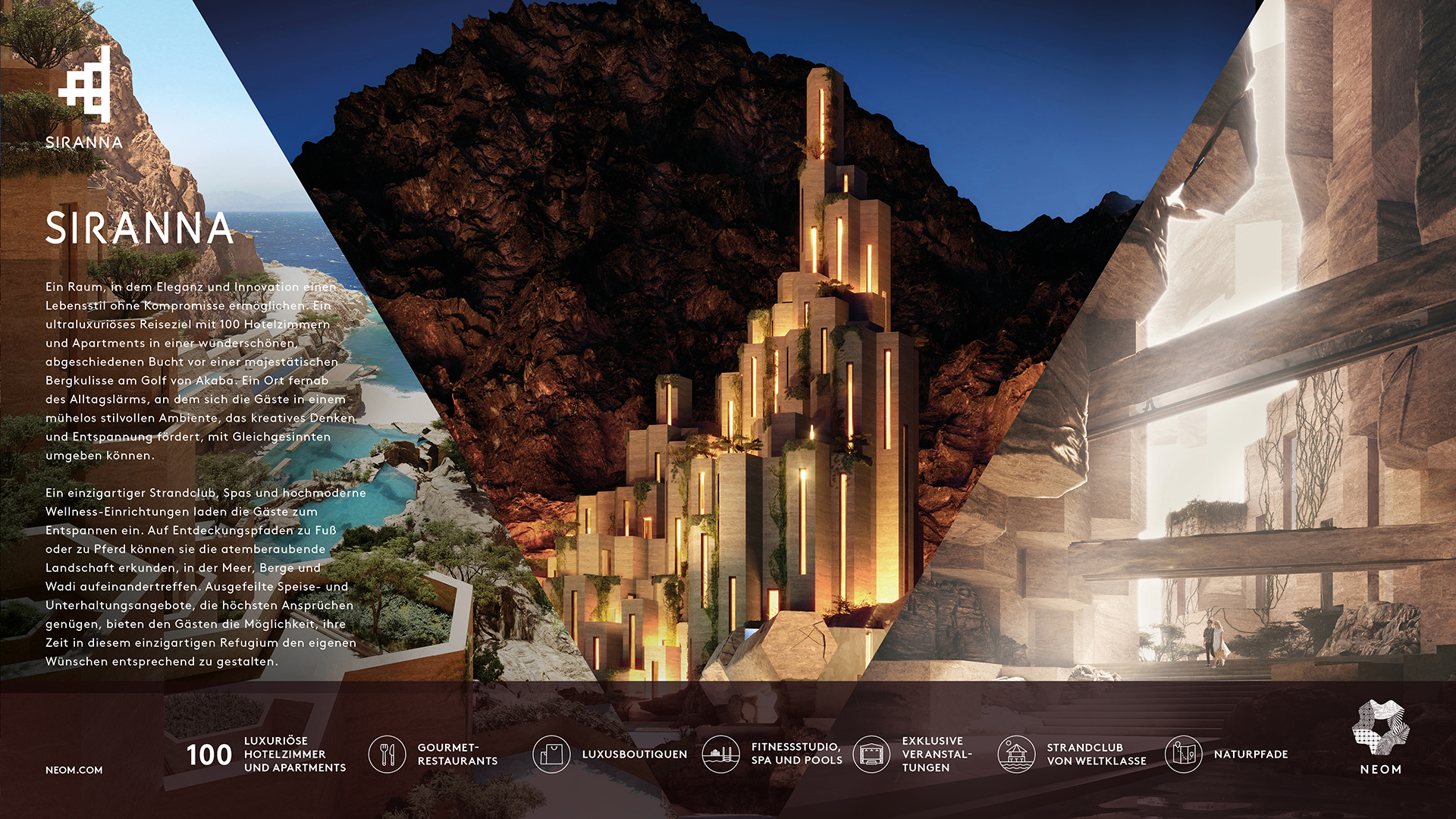 SIRANNA

SIRANNA

Ein Raum, in dem Eleganz und Innovation einen Lebensstil ohne Kompromisse ermöglichen. Ein ultraluxuriöses Reiseziel mit 100 Hotelzimmern und Apartments in einer wunderschönen, abgeschiedenen Bucht vor einer majestätischen Bergkulisse am Golf von Akaba. Ein Ort fernab des Alltagslärms, an dem sich die Gäste in einem mühelos stilvollen Ambiente, das kreatives Denken und Entspannung fördert, mit Gleichgesinnten umgeben können.

Ein einzigartiger Strandclub, Spas und hochmoderne Wellness-Einrichtungen laden die Gäste zum Entspannen ein. Auf Entdeckungspfaden zu Fuß oder zu Pferd können sie die atemberaubende Landschaft erkunden, in der Meer, Berge und Wadi aufeinandertreffen. Ausgefeilte Speise- und Unterhaltungsangebote, die höchsten Ansprüchen genügen, bieten den Gästen die Möglichkeit, ihre Zeit in diesem einzigartigen Refugium den eigenen Wünschen entsprechend zu gestalten.

NEOM.COM

100 LUXURIÖSE HOTELZIMMER UND APARTMENTS

GOURMET-RESTAURANTS

LUXUSBOUTIQUEN

FITNESSSTUDIO, SPA UND POOLS

EXKLUSIVE VERANSTALTUNGEN

STRANDCLUB VON WELTKLASSE

NATURPFADE

NEOM