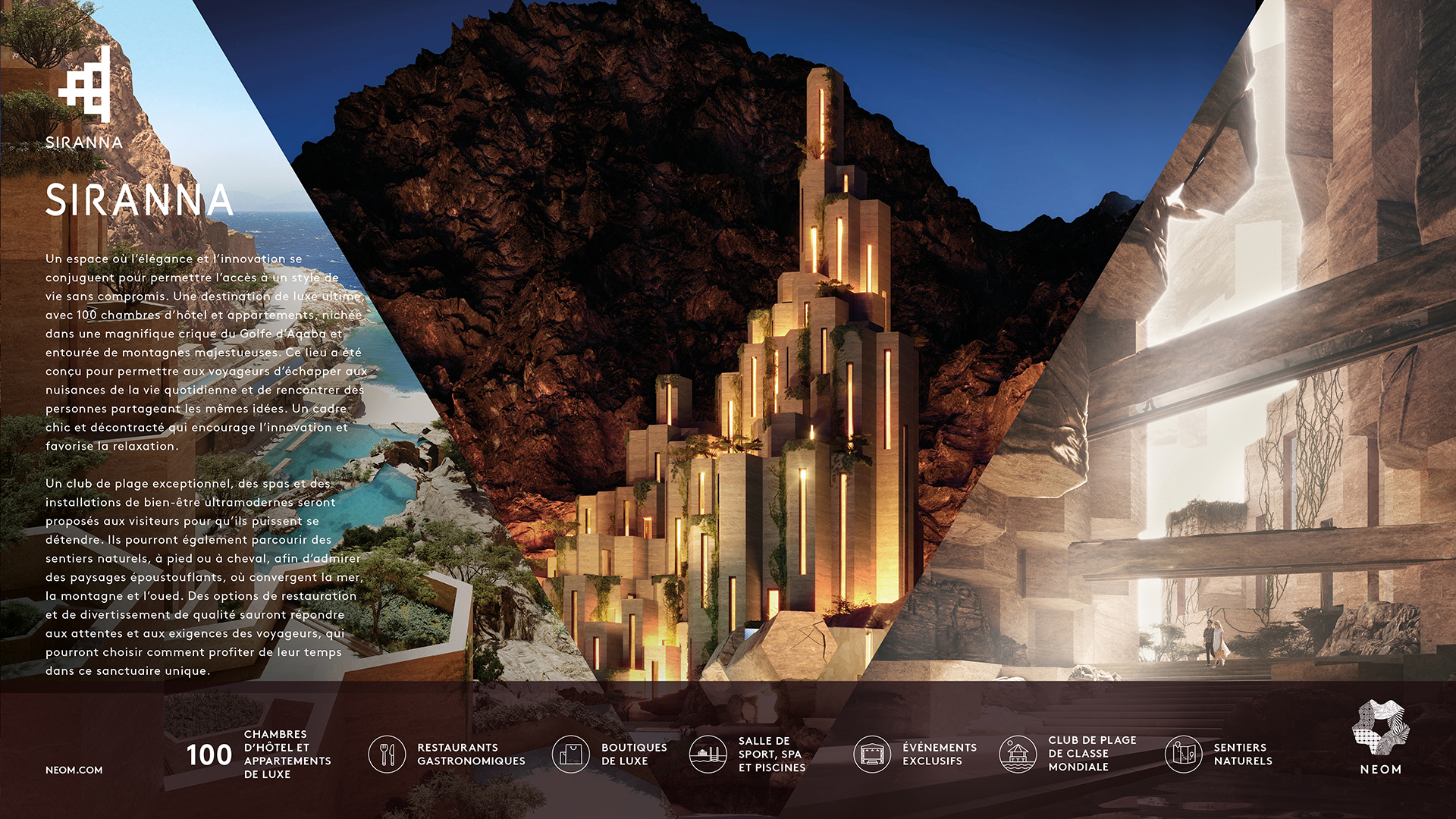 SIRANNA

SIRANNA

Un espace où l'élégance et l'innovation se conjuguent pour permettre l'accès à un style de vie sans compromis. Une destination de luxe ultime, avec 100 chambres d'hôtel et appartements, nichée dans une magnifique crique du Golfe d'Aqaba et entourée de montagnes majestueuses. Ce lieu a été conçu pour permettre aux voyageurs d'échapper aux nuisances de la vie quotidienne et de rencontrer des personnes partageant les mêmes idées. Un cadre chic et décontracté qui encourage l'innovation et favorise la relaxation.

Un club de plage exceptionnel, des spas et des installations de bien-être ultramodernes seront proposés aux visiteurs pour qu'ils puissent se détendre. Ils pourront également parcourir des sentiers naturels, à pied ou à cheval, afin d'admirer des paysages époustouflants, où convergent la mer, la montagne et l'oued. Des options de restauration et de divertissement de qualité sauront répondre aux attentes et aux exigences des voyageurs, qui pourront choisir comment profiter de leur temps dans ce sanctuaire unique.

NEOM.COM

100 CHAMBRES D'HÔTEL ET APPARTEMENTS DE LUXE

RESTAURANTS GASTRONOMIQUES

BOUTIQUES DE LUXE

SALLE DE SPORT, SPA ET PISCINES

ÉVÉNEMENTS EXCLUSIFS

CLUB DE PLAGE DE CLASSE MONDIALE

SENTIERS NATURELS

NEOM