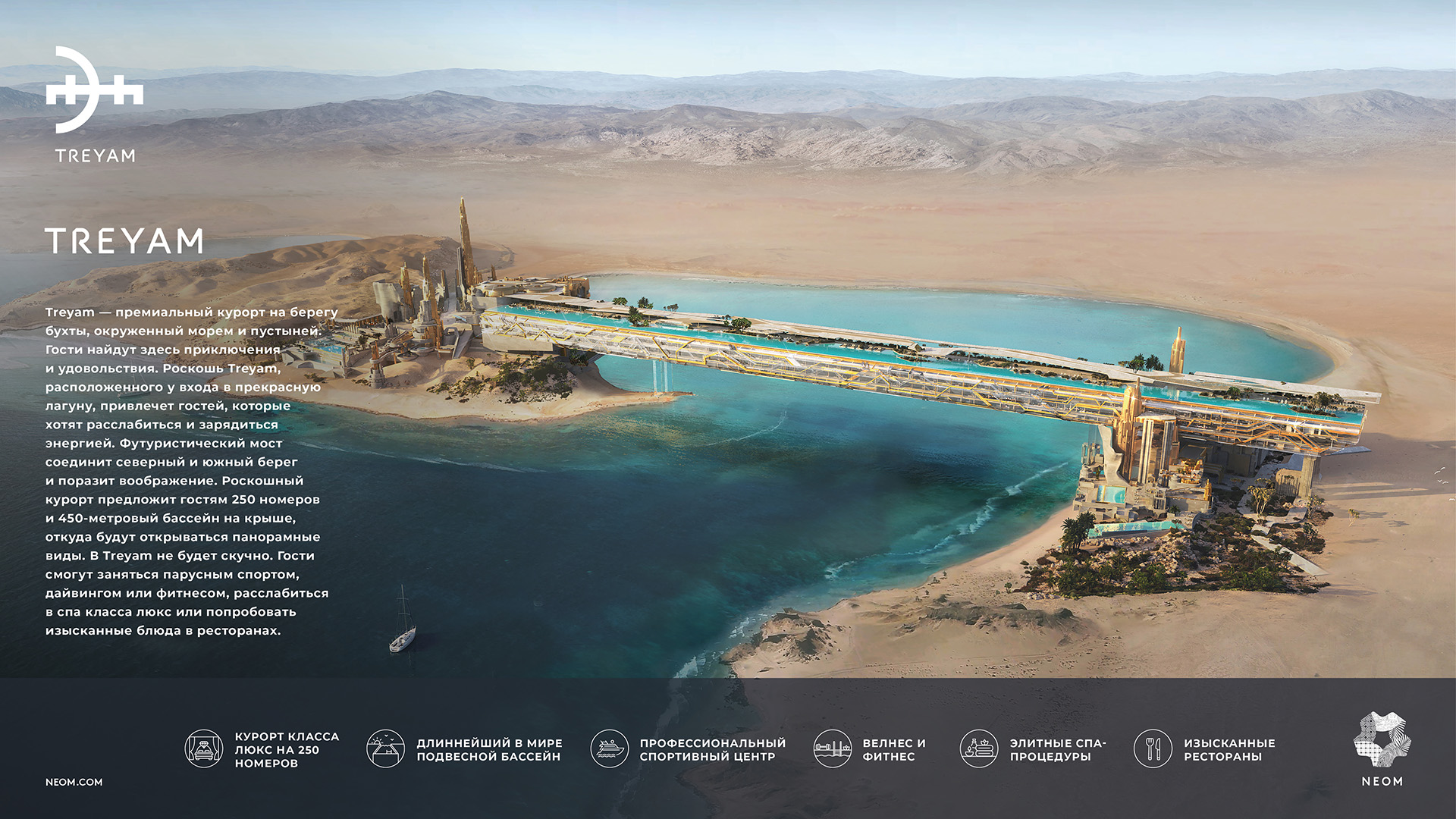 TREYAM

TREYAM

Treyam — премиальный курорт на берегу бухты, окруженный морем и пустыней. Гости найдут здесь приключения и удовольствия. Роскошь Treyam, расположенного у входа в прекрасную лагуну, привлечет гостей, которые хотят расслабиться и зарядиться энергией. Футуристический мост соединит северный и южный берег и поразит воображение. Роскошный курорт предложит гостям 250 номеров и 450-метровый бассейн на крыше, откуда будут открываться панорамные виды. В Treyam не будет скучно. Гости смогут заняться парусным спортом, дайвингом или фитнесом, расслабиться в спа класса люкс или попробовать изысканные блюда в ресторанах.

NEOM.COM

КУРОРТ КЛАССА ЛЮКС НА 250 НОМЕРОВ

ДЛИННЕЙШИЙ В МИРЕ ПОДВЕСНОЙ БАССЕЙН

ПРОФЕССИОНАЛЬНЫЙ СПОРТИВНЫЙ ЦЕНТР

ВЕЛНЕС И ФИТНЕС

ЭЛИТНЫЕ СПА-ПРОЦЕДУРЫ

ИЗЫСКАННЫЕ РЕСТОРАНЫ

NEOM