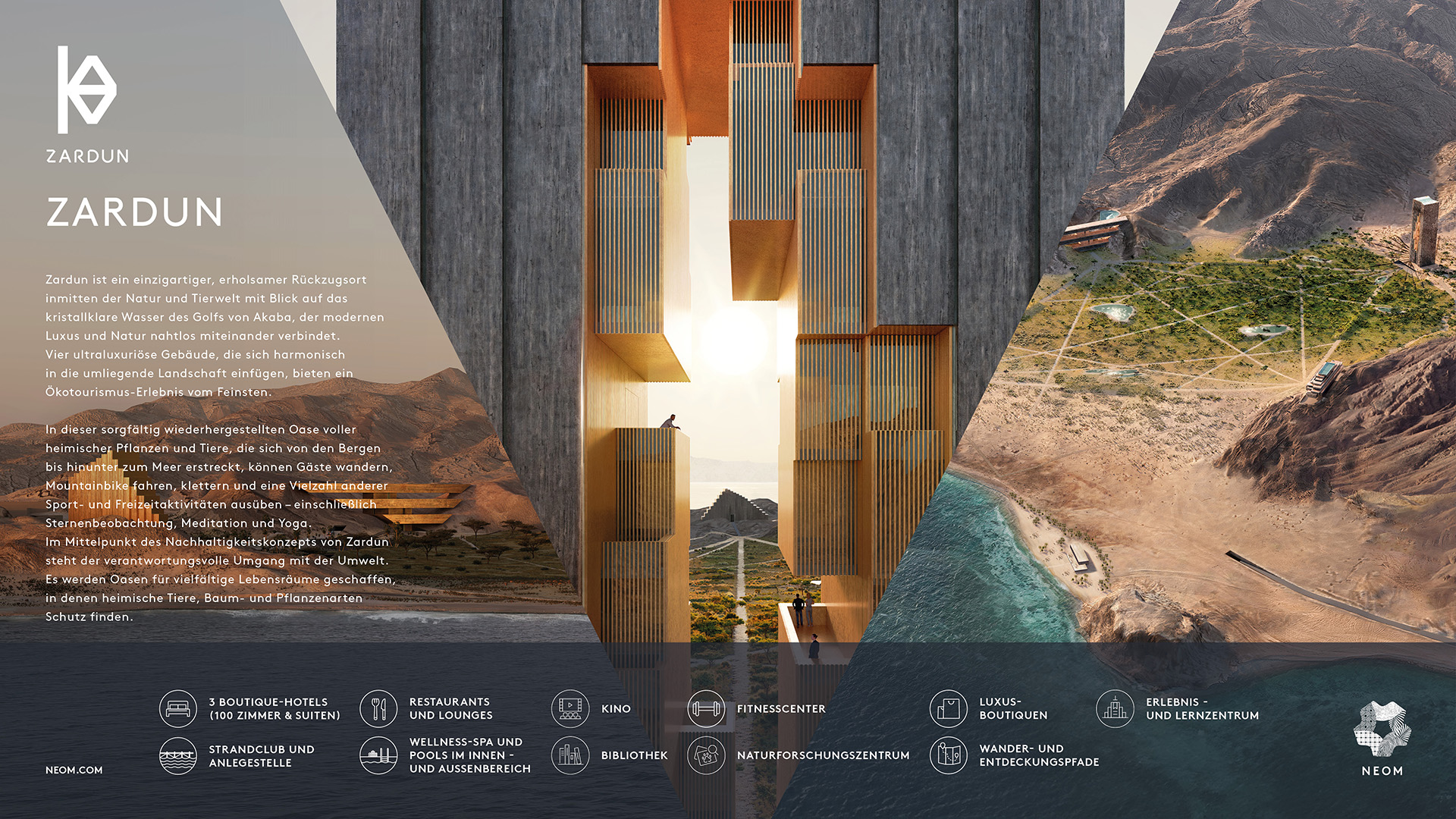 ZARDUN

ZARDUN

Zardun ist ein einzigartiger, erholsamer Rückzugsort inmitten der Natur und Tierwelt mit Blick auf das kristallklare Wasser des Golfs von Akaba, der modernen Luxus und Natur nahtlos miteinander verbindet.
Vier ultraluxuriöse Gebäude, die sich harmonisch in die umliegende Landschaft einfügen, bieten ein Ökotourismus-Erlebnis vom Feinsten.

In dieser sorgfältig wiederhergestellten Oase voller heimischer Pflanzen und Tiere, die sich von den Bergen bis hinunter zum Meer erstreckt, können Gäste wandern, Mountainbike fahren, klettern und eine Vielzahl anderer Sport- und Freizeitaktivitäten ausüben – einschließlich Sternenbeobachtung, Meditation und Yoga.
Im Mittelpunkt des Nachhaltigkeitskonzepts von Zardun steht der verantwortungsvolle Umgang mit der Umwelt. Es werden Oasen für vielfältige Lebensräume geschaffen, in denen heimische Tiere, Baum- und Pflanzenarten Schutz finden.

3 BOUTIQUE-HOTELS (100 ZIMMER & SUITEN)
RESTAURANTS UND LOUNGES
KINO
FITNESSCENTER
LUXUS-BOUTIQUEN
ERLEBNIS - UND LERNZENTRUM
STRANDCLUB UND ANLEGESTELLE
WELLNESS-SPA UND POOLS IM INNEN - UND AUSSENBEREICH
BIBLIOTHEK
NATURFORSCHUNGSZENTRUM
WANDER- UND ENTDECKUNGSPFADE

NEOM.COM

NEOM