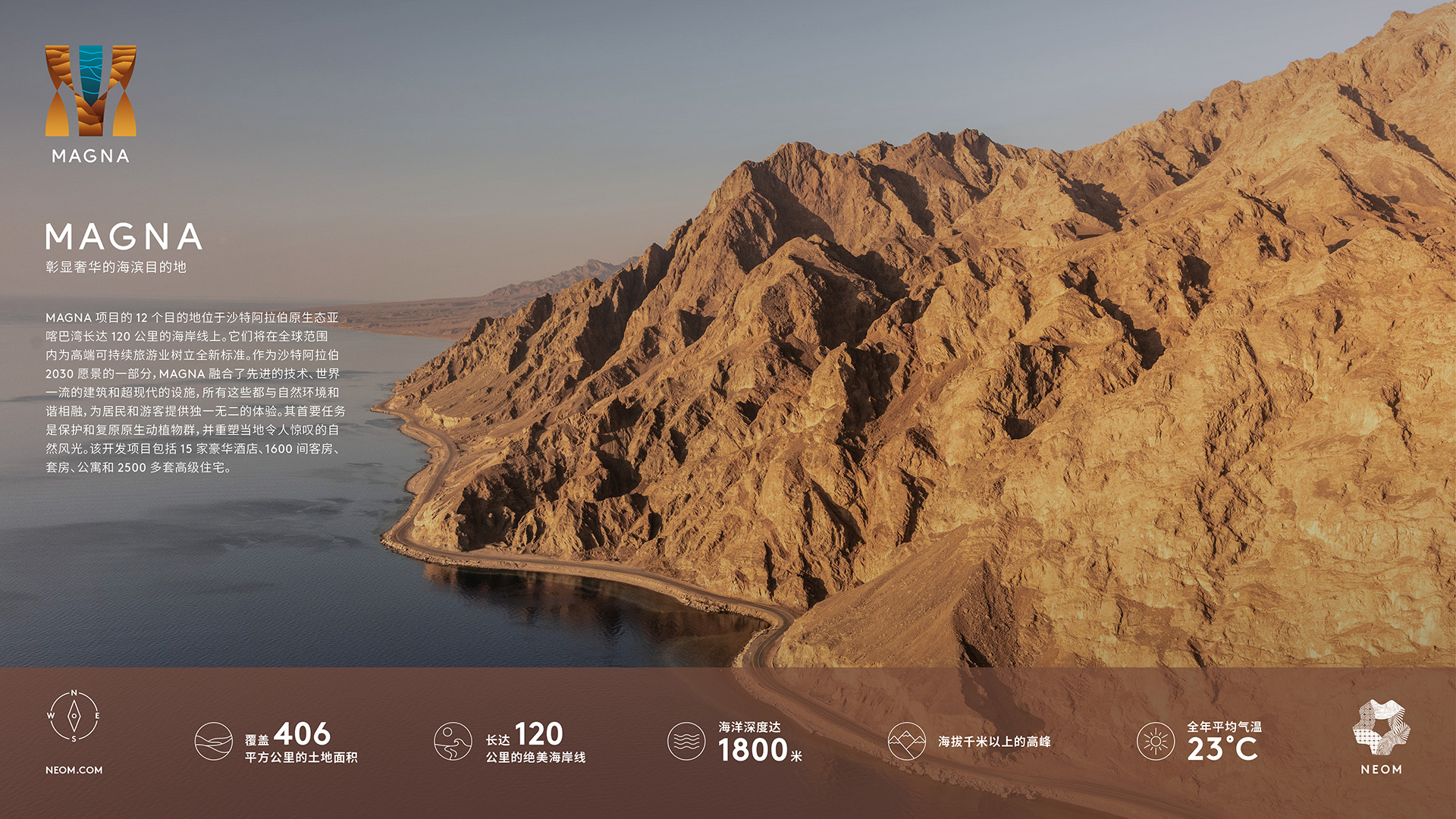 MAGNA

MAGNA
彰显奢华的海滨目的地

MAGNA 项目的 12 个目的地位于沙特阿拉伯原生态亚喀巴湾长达 120 公里的海岸线上。它们将在全球范围内为高端可持续旅游业树立全新标准。作为沙特阿拉伯 2030 愿景的一部分，MAGNA 融合了先进的技术、世界一流的建筑和超现代的设施，所有这些都与自然环境和谐相融，为居民和游客提供独一无二的体验。其首要任务是保护和复原原生动植物群，并重塑当地令人惊叹的自然风光。该开发项目包括 15 家豪华酒店、1600 间客房、套房、公寓和 2500 多套高级住宅。

N W E S
NEOM.COM

覆盖 406
平方公里的土地面积

长达 120
公里的绝美海岸线

海洋深度达
1800 米

海拔千米以上的高峰

全年平均气温
23°C

NEOM