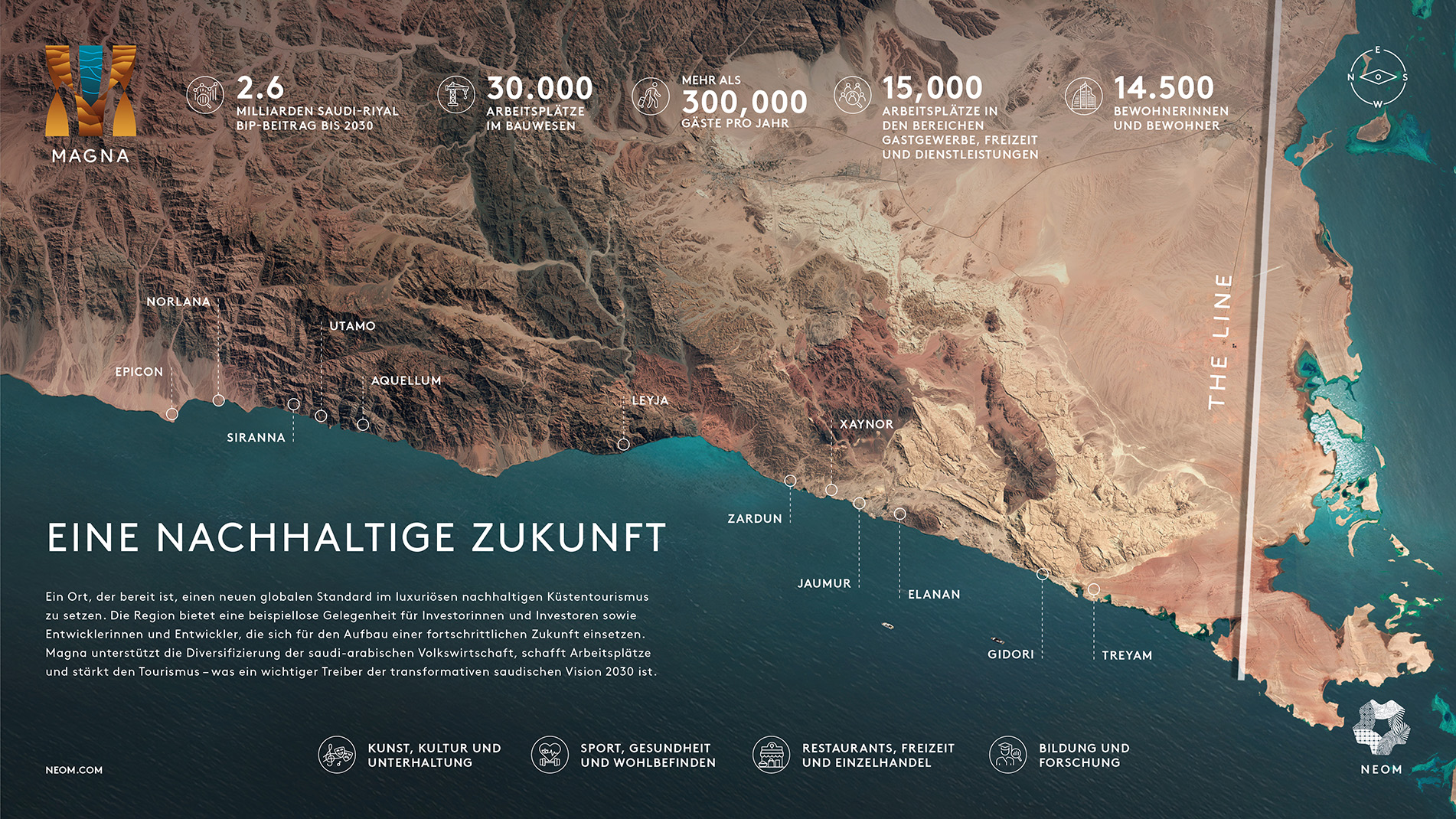 MAGNA

2.6
MILLIARDEN SAUDI-RIYAL BIP-BEITRAG BIS 2030

30.000
ARBEITSPLÄTZE IM BAUWESEN

MEHR ALS
300,000
GÄSTE PRO JAHR

15,000
ARBEITSPLÄTZE IN DEN BEREICHEN GASTGEWERBE, FREIZEIT UND DIENSTLEISTUNGEN

14.500
BEWOHNERINNEN UND BEWOHNER

E
N
S
W

NORLANA
UTAMO
EPICON
AQUELLUM
SIRANNA
LEYJA
XAYNOR
ZARDUN
JAUMUR
ELANAN
GIDORI
TREYAM
THE LINE

EINE NACHHALTIGE ZUKUNFT

Ein Ort, der bereit ist, einen neuen globalen Standard im luxuriösen nachhaltigen Küstentourismus zu setzen. Die Region bietet eine beispiellose Gelegenheit für Investorinnen und Investoren sowie Entwicklerinnen und Entwickler, die sich für den Aufbau einer fortschrittlichen Zukunft einsetzen. Magna unterstützt die Diversifizierung der saudi-arabischen Volkswirtschaft, schafft Arbeitsplätze und stärkt den Tourismus – was ein wichtiger Treiber der transformativen saudischen Vision 2030 ist.

NEOM.COM

KUNST, KULTUR UND UNTERHALTUNG

SPORT, GESUNDHEIT UND WOHLBEFINDEN

RESTAURANTS, FREIZEIT UND EINZELHANDEL

BILDUNG UND FORSCHUNG

NEOM