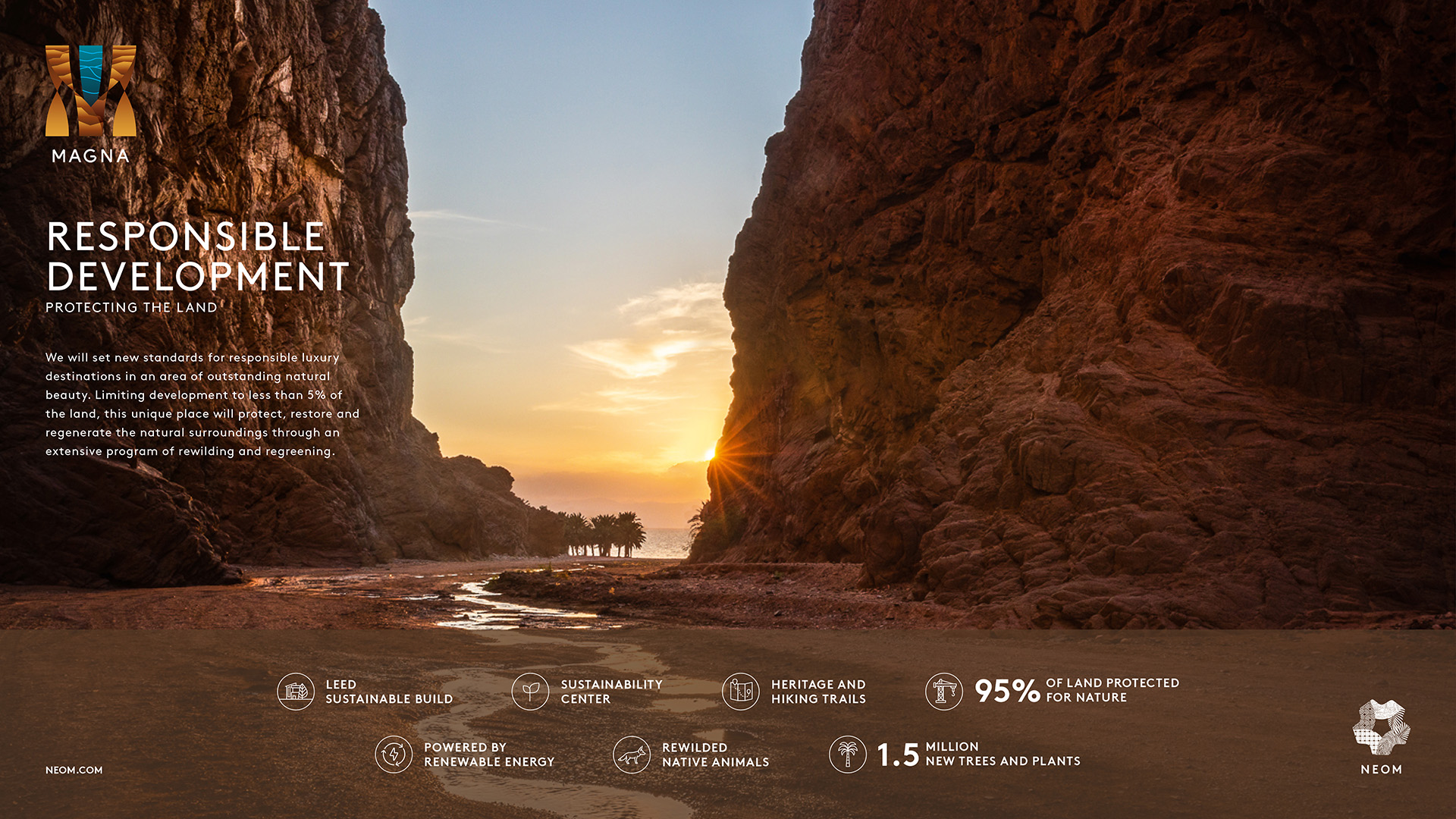 MAGNA

RESPONSIBLE DEVELOPMENT

PROTECTING THE LAND

We will set new standards for responsible luxury destinations in an area of outstanding natural beauty. Limiting development to less than 5% of the land, this unique place will protect, restore and regenerate the natural surroundings through an extensive program of rewilding and regreening.

LEED SUSTAINABLE BUILD

SUSTAINABILITY CENTER

HERITAGE AND HIKING TRAILS

95% OF LAND PROTECTED FOR NATURE

POWERED BY RENEWABLE ENERGY

REWILDED NATIVE ANIMALS

1.5 MILLION NEW TREES AND PLANTS

NEOM.COM

NEOM