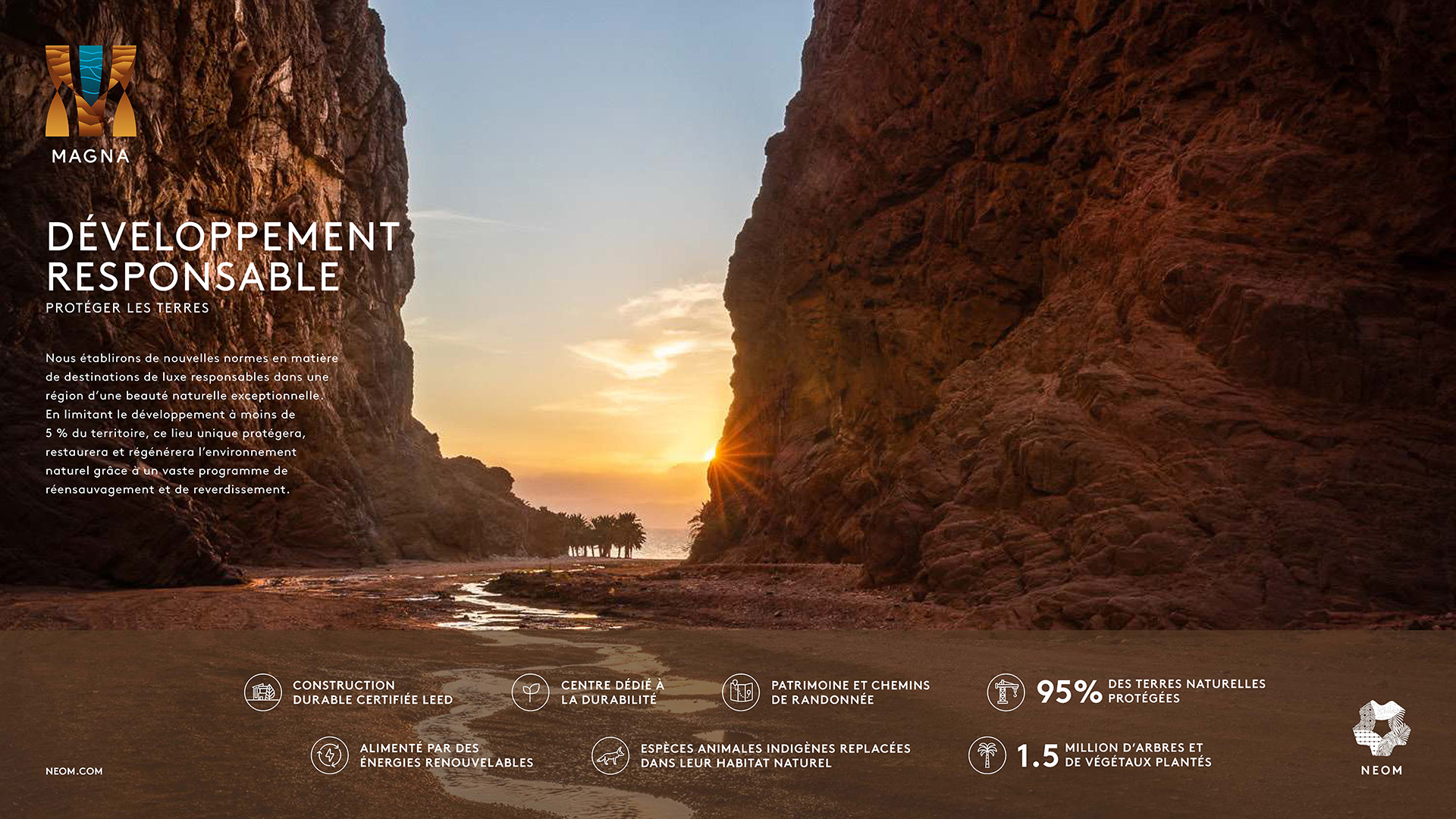 MAGNA

DÉVELOPPEMENT RESPONSABLE
PROTÉGER LES TERRES

Nous établirons de nouvelles normes en matière de destinations de luxe responsables dans une région d'une beauté naturelle exceptionnelle. En limitant le développement à moins de 5 % du territoire, ce lieu unique protégera, restaurera et régénérera l'environnement naturel grâce à un vaste programme de réensauvagement et de reverdissement.

CONSTRUCTION DURABLE CERTIFIÉE LEED

CENTRE DÉDIÉ À LA DURABILITÉ

PATRIMOINE ET CHEMINS DE RANDONNÉE

95% DES TERRES NATURELLES PROTÉGÉES

ALIMENTÉ PAR DES ÉNERGIES RENOUVELABLES

ESPÈCES ANIMALES INDIGÈNES REPLACÉES DANS LEUR HABITAT NATUREL

1.5 MILLION D'ARBRES ET DE VÉGÉTAUX PLANTÉS

NEOM.COM

NEOM