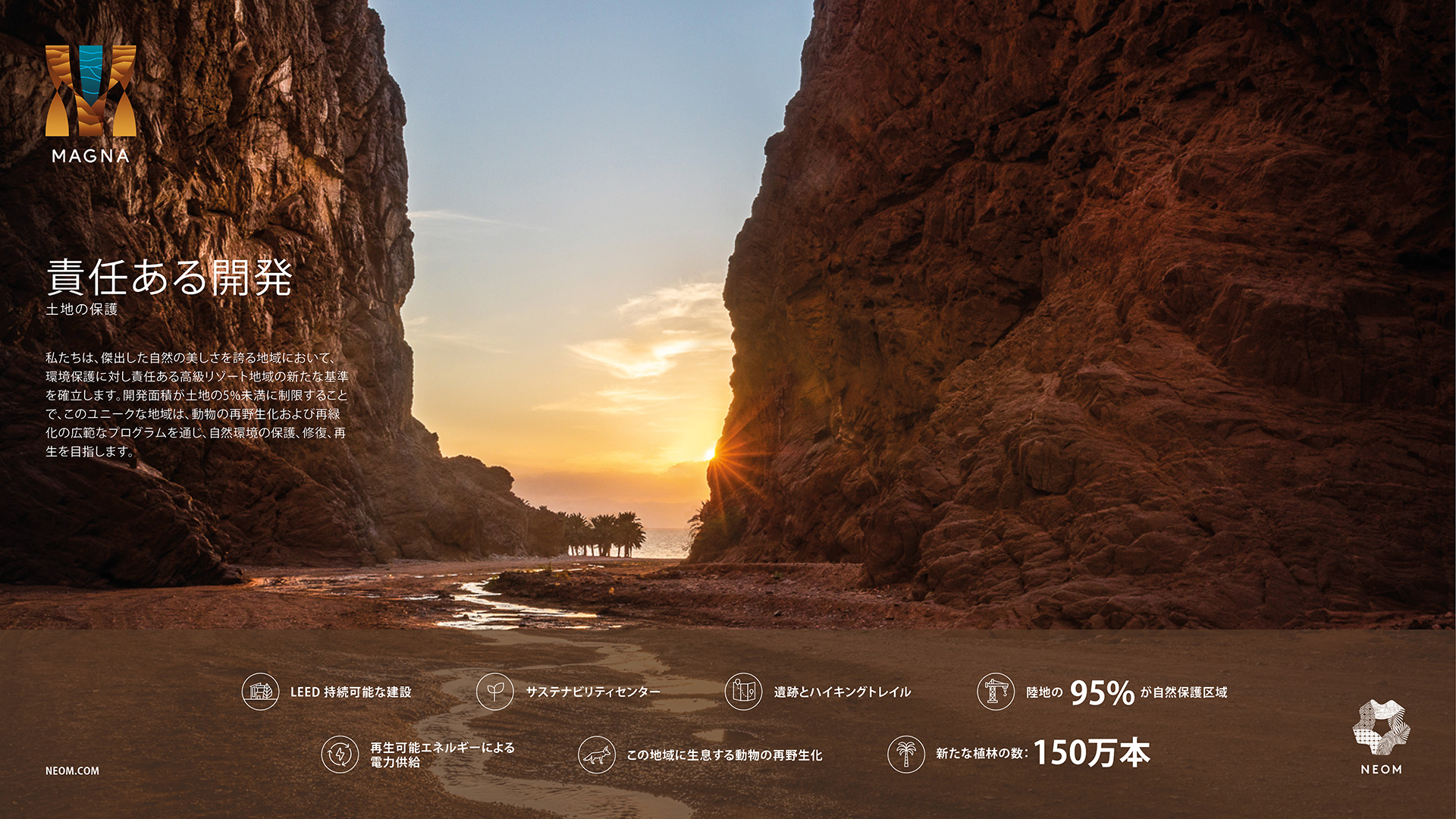 MAGNA

責任ある開発
土地の保護

私たちは、傑出した自然の美しさを誇る地域において、環境保護に対し責任ある高級リゾート地域の新たな基準を確立します。開発面積が土地の5%未満に制限することで、このユニークな地域は、動物の再野生化および再緑化の広範なプログラムを通じ、自然環境の保護、修復、再生を目指します。

LEED 持続可能な建設

サステナビリティセンター

遺跡とハイキングトレイル

陸地の 95% が自然保護区域

再生可能エネルギーによる電力供給

この地域に生息する動物の再野生化

新たな植林の数: 150万本

NEOM.COM

NEOM