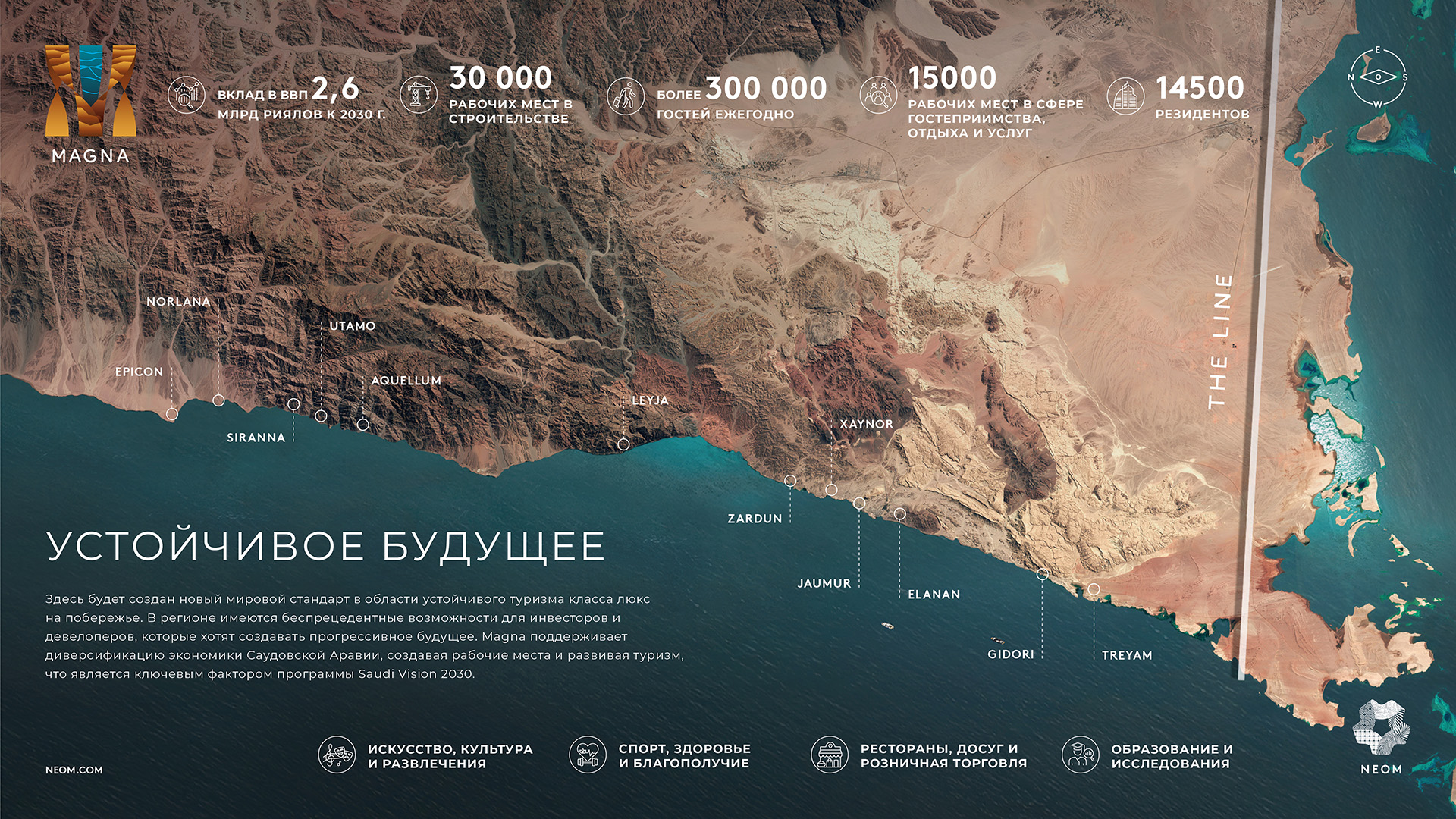 MAGNA

ВКЛАД В ВВП 2,6 МЛРД РИЯЛОВ К 2030 Г.

30 000 РАБОЧИХ МЕСТ В СТРОИТЕЛЬСТВЕ

БОЛЕЕ 300 000 ГОСТЕЙ ЕЖЕГОДНО

15000 РАБОЧИХ МЕСТ В СФЕРЕ ГОСТЕПРИИМСТВА, ОТДЫХА И УСЛУГ

14500 РЕЗИДЕНТОВ

E N S W

NORLANA
UTAMO
EPICON
AQUELLUM
SIRANNA
LEYJA
XAYNOR
ZARDUN
JAUMUR
ELANAN
GIDORI
TREYAM

THE LINE

УСТОЙЧИВОЕ БУДУЩЕЕ

Здесь будет создан новый мировой стандарт в области устойчивого туризма класса люкс на побережье. В регионе имеются беспрецедентные возможности для инвесторов и девелоперов, которые хотят создавать прогрессивное будущее. Magna поддерживает диверсификацию экономики Саудовской Аравии, создавая рабочие места и развивая туризм, что является ключевым фактором программы Saudi Vision 2030.

NEOM.COM

ИСКУССТВО, КУЛЬТУРА И РАЗВЛЕЧЕНИЯ

СПОРТ, ЗДОРОВЬЕ И БЛАГОПОЛУЧИЕ

РЕСТОРАНЫ, ДОСУГ И РОЗНИЧНАЯ ТОРГОВЛЯ

ОБРАЗОВАНИЕ И ИССЛЕДОВАНИЯ

NEOM