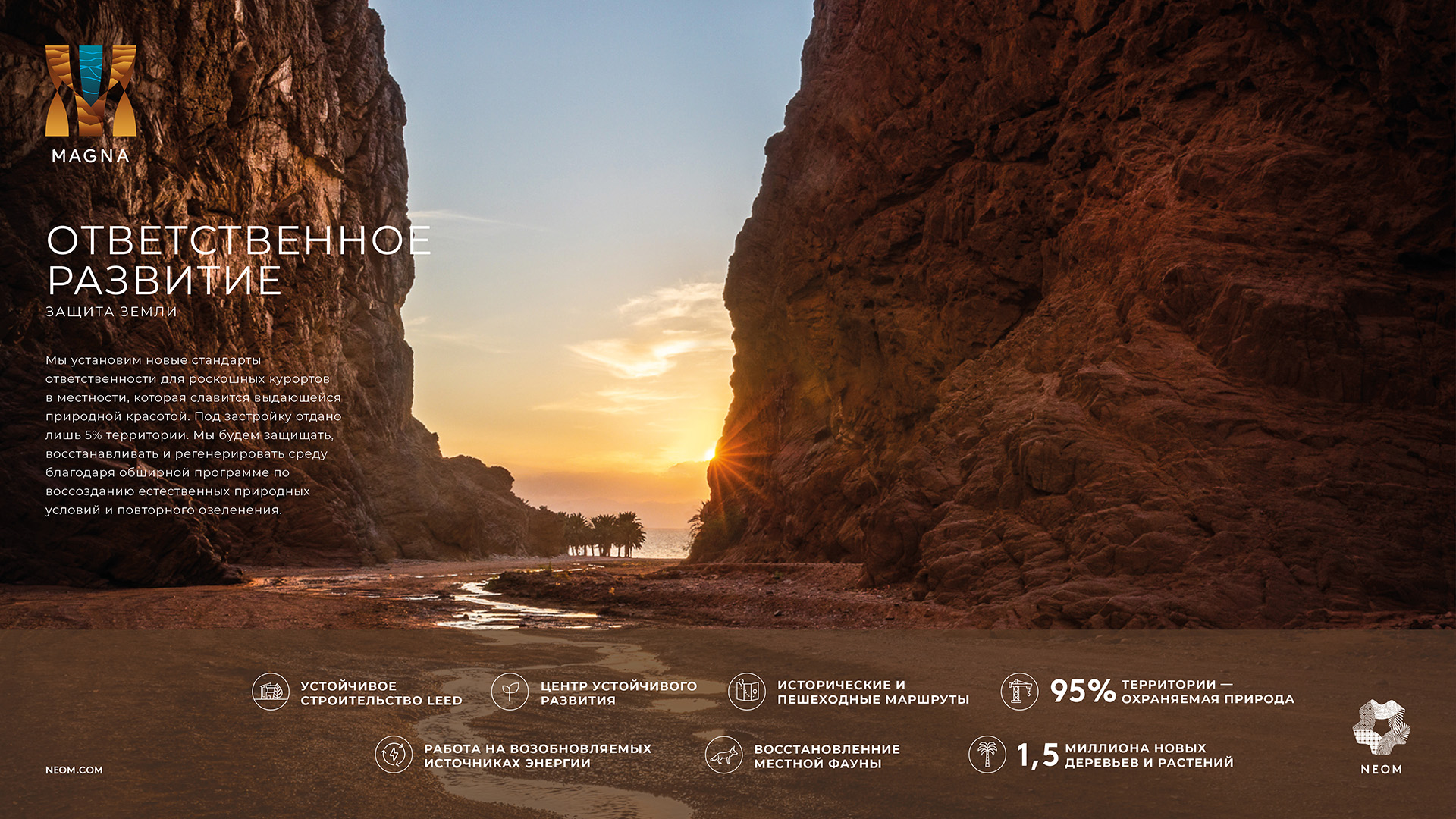 MAGNA

ОТВЕТСТВЕННОЕ РАЗВИТИЕ
ЗАЩИТА ЗЕМЛИ

Мы установим новые стандарты ответственности для роскошных курортов в местности, которая славится выдающейся природной красотой. Под застройку отдано лишь 5% территории. Мы будем защищать, восстанавливать и регенерировать среду благодаря обширной программе по воссозданию естественных природных условий и повторного озеленения.

УСТОЙЧИВОЕ СТРОИТЕЛЬСТВО LEED

ЦЕНТР УСТОЙЧИВОГО РАЗВИТИЯ

ИСТОРИЧЕСКИЕ И ПЕШЕХОДНЫЕ МАРШРУТЫ

95% ТЕРРИТОРИИ — ОХРАНЯЕМАЯ ПРИРОДА

РАБОТА НА ВОЗОБНОВЛЯЕМЫХ ИСТОЧНИКАХ ЭНЕРГИИ

ВОССТАНОВЛЕННИЕ МЕСТНОЙ ФАУНЫ

1,5 МИЛЛИОНА НОВЫХ ДЕРЕВЬЕВ И РАСТЕНИЙ

NEOM.COM

NEOM