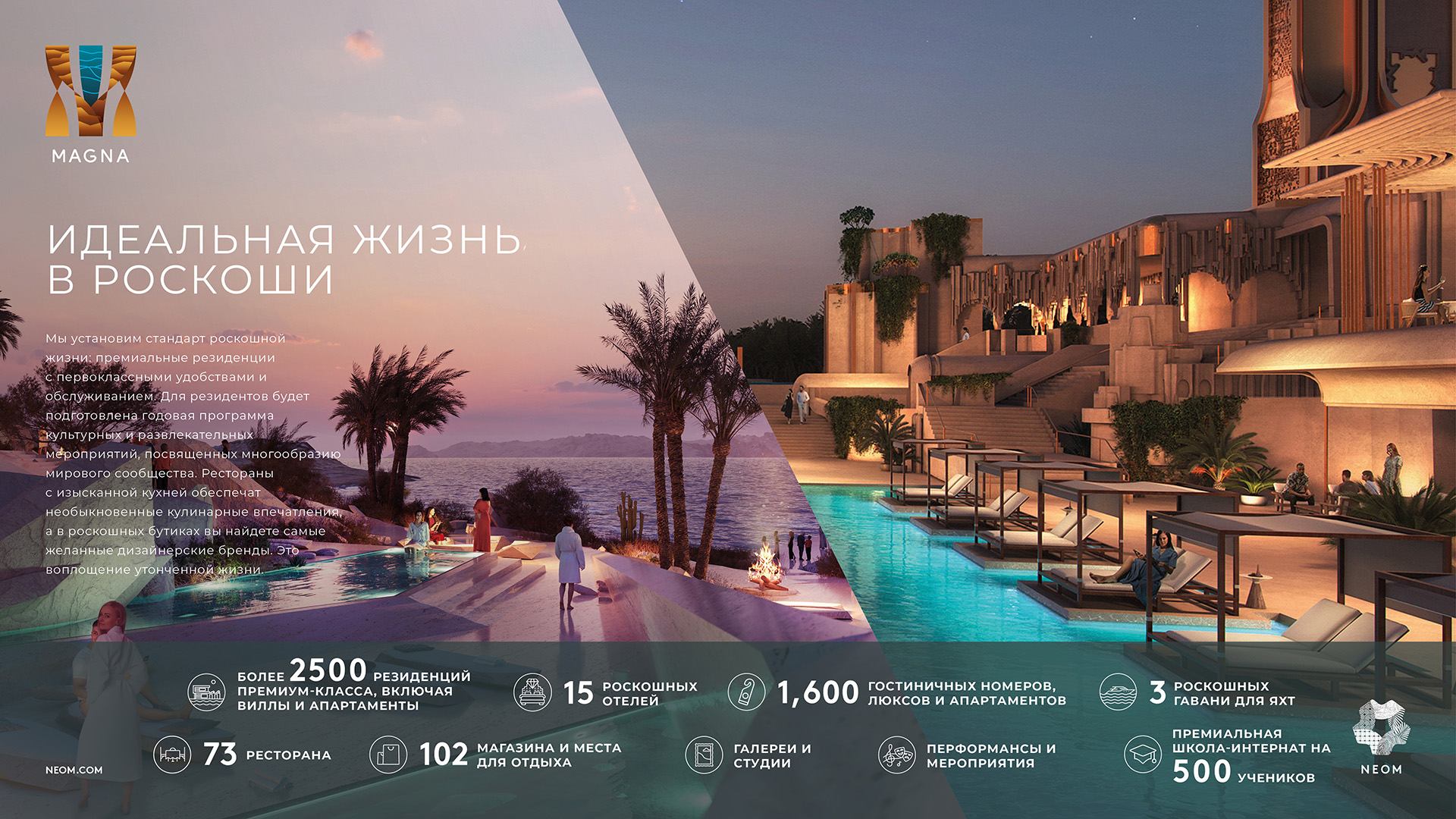 MAGNA

ИДЕАЛЬНАЯ ЖИЗНЬ В РОСКОШИ

Мы установим стандарт роскошной жизни: премиальные резиденции с первоклассными удобствами и обслуживанием. Для резидентов будет подготовлена годовая программа культурных и развлекательных мероприятий, посвященных многообразию мирового сообщества. Рестораны с изысканной кухней обеспечат необыкновенные кулинарные впечатления, а в роскошных бутиках вы найдете самые желанные дизайнерские бренды. Это воплощение утонченной жизни.

БОЛЕЕ 2500 РЕЗИДЕНЦИЙ ПРЕМИУМ-КЛАССА, ВКЛЮЧАЯ ВИЛЛЫ И АПАРТАМЕНТЫ

15 РОСКОШНЫХ ОТЕЛЕЙ

1,600 ГОСТИНИЧНЫХ НОМЕРОВ, ЛЮКСОВ И АПАРТАМЕНТОВ

3 РОСКОШНЫХ ГАВАНИ ДЛЯ ЯХТ

73 РЕСТОРАНА

102 МАГАЗИНА И МЕСТА ДЛЯ ОТДЫХА

ГАЛЕРЕИ И СТУДИИ

ПЕРФОРМАНСЫ И МЕРОПРИЯТИЯ

ПРЕМИАЛЬНАЯ ШКОЛА-ИНТЕРНАТ НА 500 УЧЕНИКОВ

NEOM.COM

NEOM