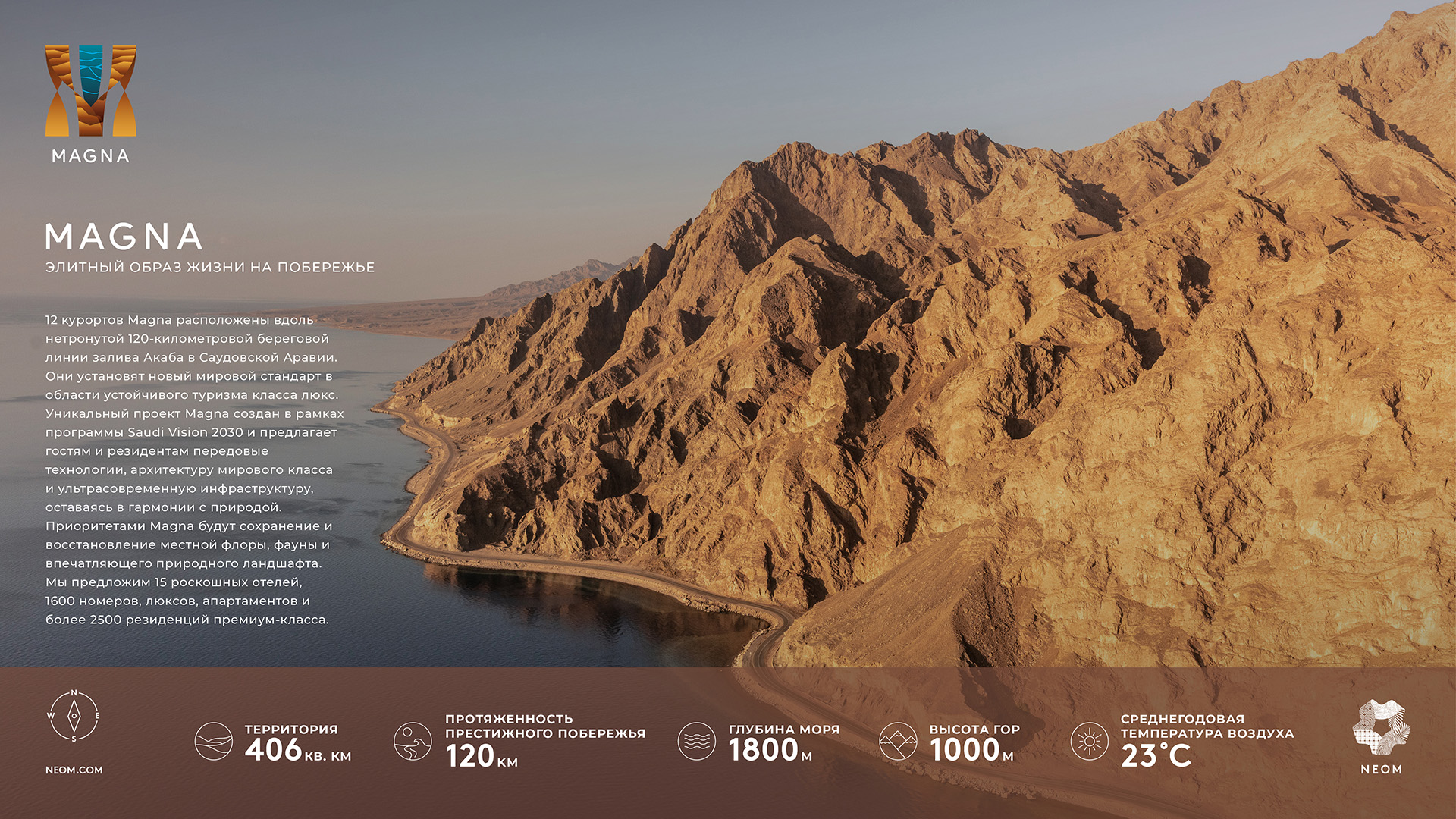 MAGNA

MAGNA
ЭЛИТНЫЙ ОБРАЗ ЖИЗНИ НА ПОБЕРЕЖЬЕ

12 курортов Magna расположены вдоль нетронутой 120-километровой береговой линии залива Акаба в Саудовской Аравии. Они установят новый мировой стандарт в области устойчивого туризма класса люкс. Уникальный проект Magna создан в рамках программы Saudi Vision 2030 и предлагает гостям и резидентам передовые технологии, архитектуру мирового класса и ультрасовременную инфраструктуру, оставаясь в гармонии с природой. Приоритетами Magna будут сохранение и восстановление местной флоры, фауны и впечатляющего природного ландшафта. Мы предложим 15 роскошных отелей, 1600 номеров, люксов, апартаментов и более 2500 резиденций премиум-класса.

N
W E
S
NEOM.COM

ТЕРРИТОРИЯ
406 КВ. КМ

ПРОТЯЖЕННОСТЬ ПРЕСТИЖНОГО ПОБЕРЕЖЬЯ
120 КМ

ГЛУБИНА МОРЯ
1800 М

ВЫСОТА ГОР
1000 М

СРЕДНЕГОДОВАЯ ТЕМПЕРАТУРА ВОЗДУХА
23°C

NEOM