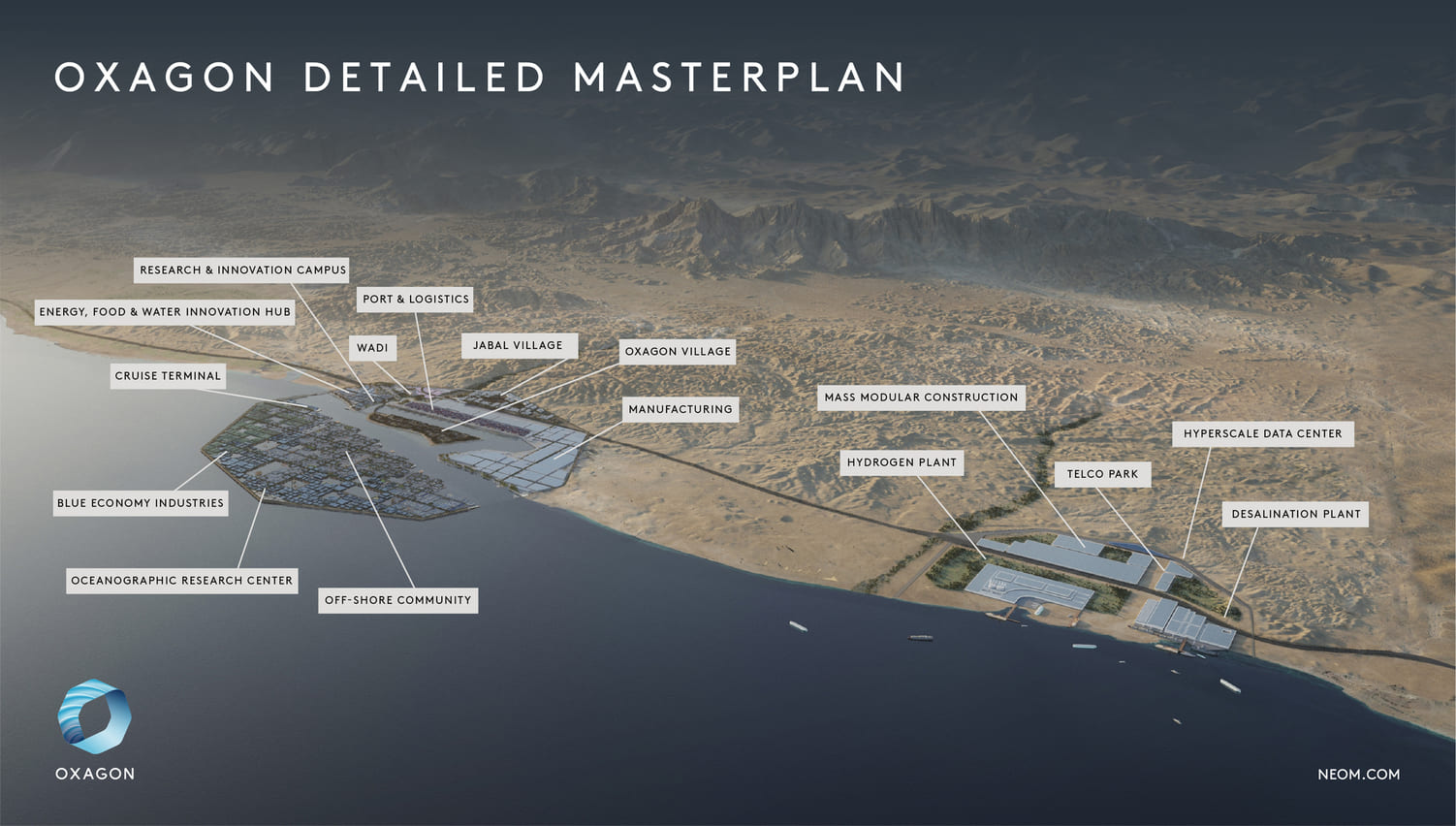 OXAGON DETAILED MASTERPLAN

RESEARCH & INNOVATION CAMPUS

PORT & LOGISTICS

ENERGY, FOOD & WATER INNOVATION HUB

WADI

JABAL VILLAGE

OXAGON VILLAGE

CRUISE TERMINAL

MANUFACTURING

MASS MODULAR CONSTRUCTION

HYPERSCALE DATA CENTER

HYDROGEN PLANT

TELCO PARK

BLUE ECONOMY INDUSTRIES

DESALINATION PLANT

OCEANOGRAPHIC RESEARCH CENTER

OFF-SHORE COMMUNITY

OXAGON

NEOM.COM