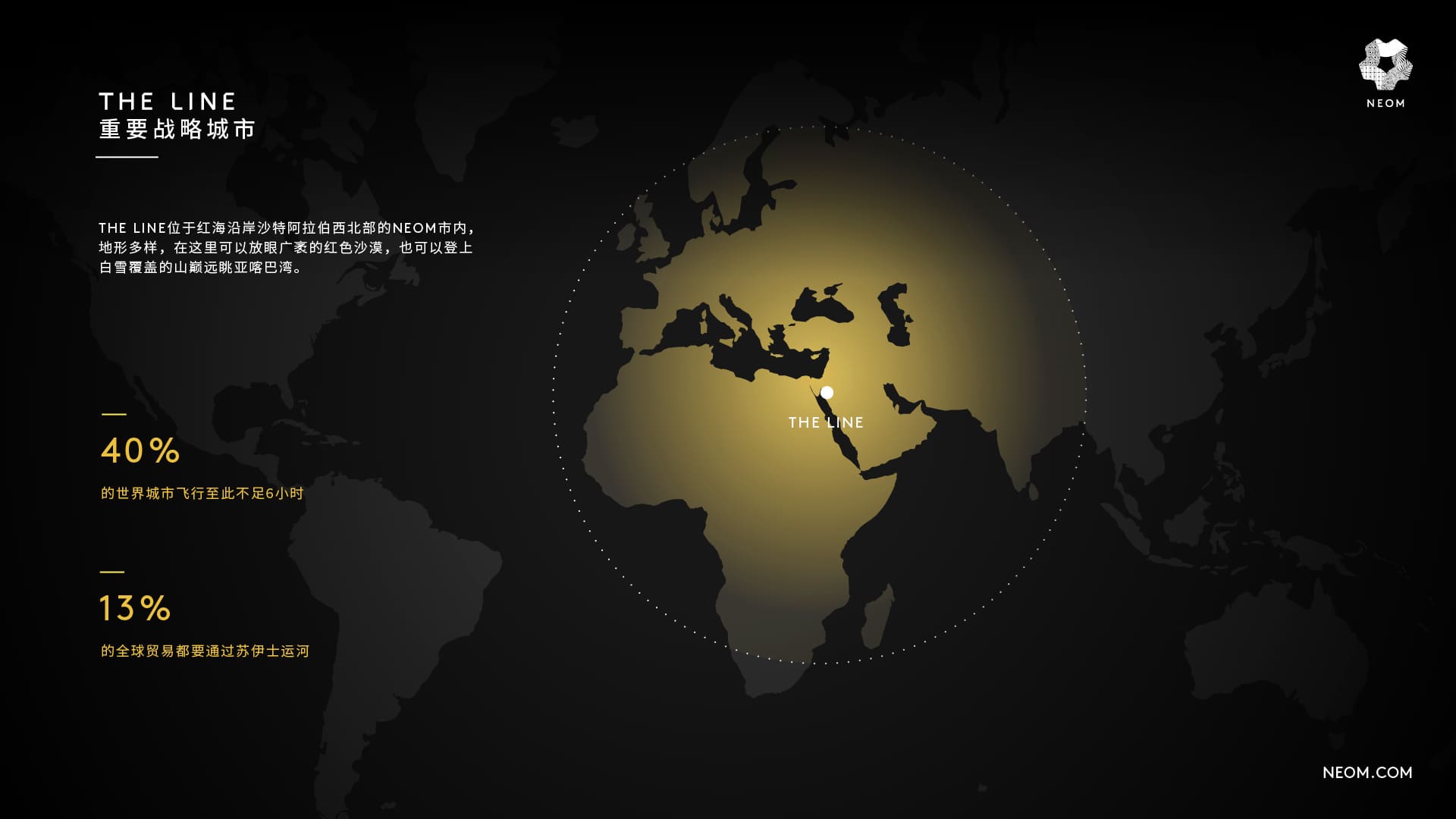 NEOM

THE LINE
重要战略城市

THE LINE位于红海沿岸沙特阿拉伯西北部的NEOM市内，地形多样，在这里可以放眼广袤的红色沙漠，也可以登上白雪覆盖的山巅远眺亚喀巴湾。

40%
的世界城市飞行至此不足6小时

13%
的全球贸易都要通过苏伊士运河

THE LINE

NEOM.COM