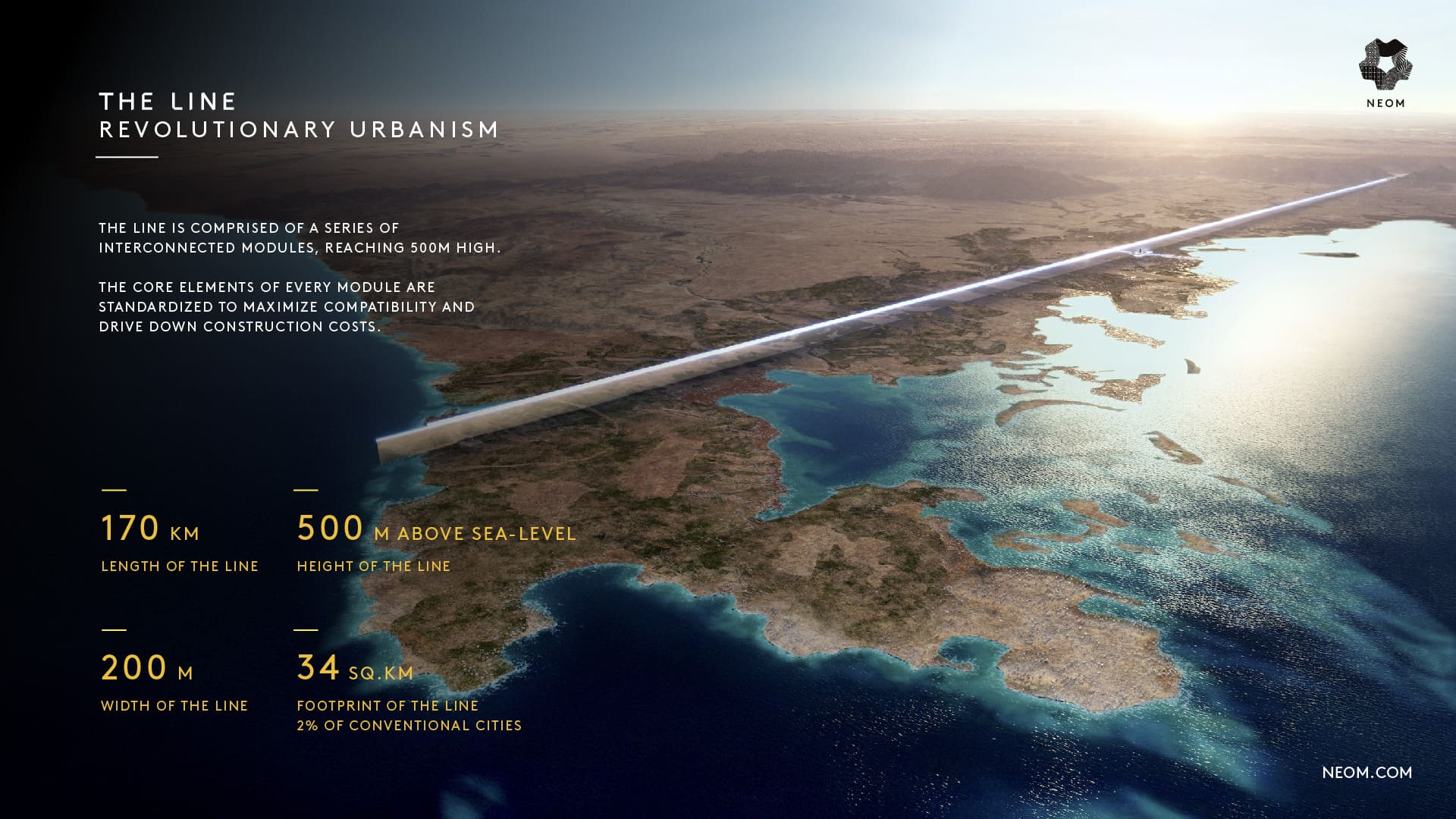 THE LINE
REVOLUTIONARY URBANISM

NEOM

THE LINE IS COMPRISED OF A SERIES OF INTERCONNECTED MODULES, REACHING 500M HIGH.

THE CORE ELEMENTS OF EVERY MODULE ARE STANDARDIZED TO MAXIMIZE COMPATIBILITY AND DRIVE DOWN CONSTRUCTION COSTS.

170 KM
LENGTH OF THE LINE

500 M ABOVE SEA-LEVEL
HEIGHT OF THE LINE

200 M
WIDTH OF THE LINE

34 SQ.KM
FOOTPRINT OF THE LINE
2% OF CONVENTIONAL CITIES

NEOM.COM