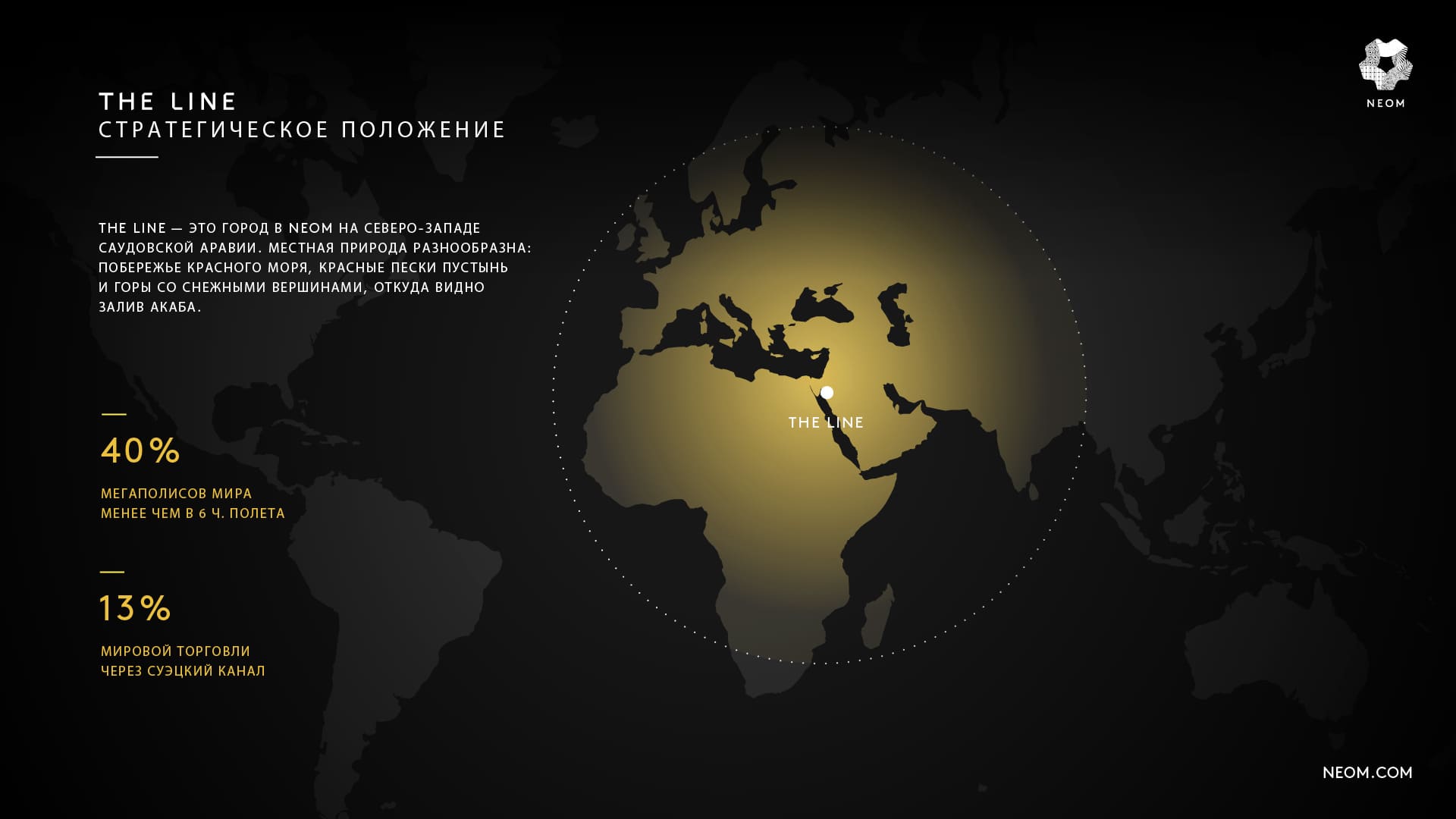 THE LINE
СТРАТЕГИЧЕСКОЕ ПОЛОЖЕНИЕ

NEOM

THE LINE — ЭТО ГОРОД В NEOM НА СЕВЕРО-ЗАПАДЕ САУДОВСКОЙ АРАВИИ. МЕСТНАЯ ПРИРОДА РАЗНООБРАЗНА: ПОБЕРЕЖЬЕ КРАСНОГО МОРЯ, КРАСНЫЕ ПЕСКИ ПУСТЫНЬ И ГОРЫ СО СНЕЖНЫМИ ВЕРШИНАМИ, ОТКУДА ВИДНО ЗАЛИВ АКАБА.

40%

МЕГАПОЛИСОВ МИРА
МЕНЕЕ ЧЕМ В 6 Ч. ПОЛЕТА

13%

МИРОВОЙ ТОРГОВЛИ
ЧЕРЕЗ СУЭЦКИЙ КАНАЛ

THE LINE

NEOM.COM