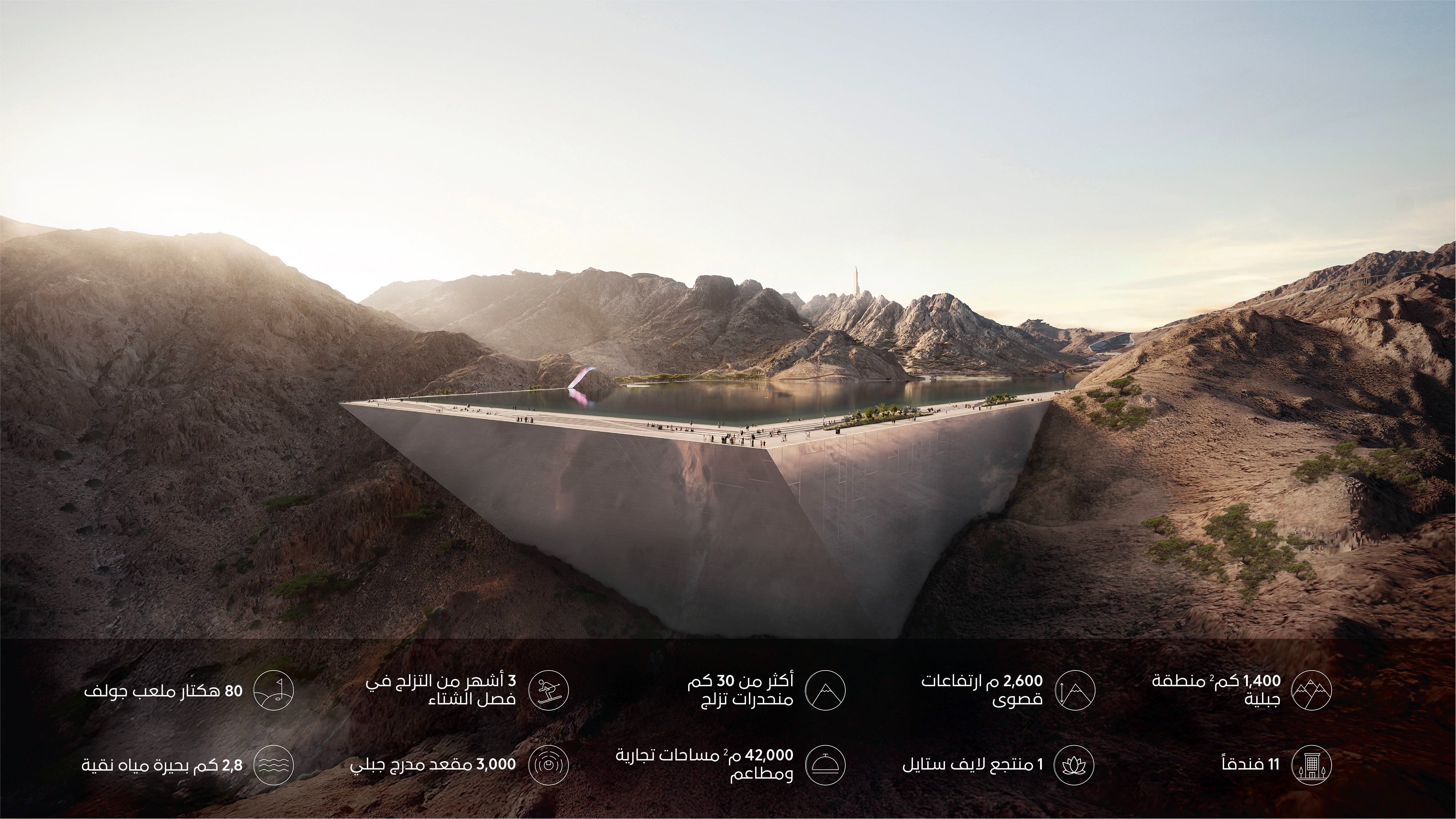 1,400 كم$^2$ منطقة جبلية

2,600 م ارتفاعات قصوى

أكثر من 30 كم منحدرات تزلج

3 أشهر من التزلج في فصل الشتاء

80 هكتار ملعب جولف

11 فندقاً

1 منتجع لايف ستايل

42,000 م$^2$ مساحات تجارية ومطاعم

3,000 مقعد مدرج جبلي

2,8 كم بحيرة مياه نقية