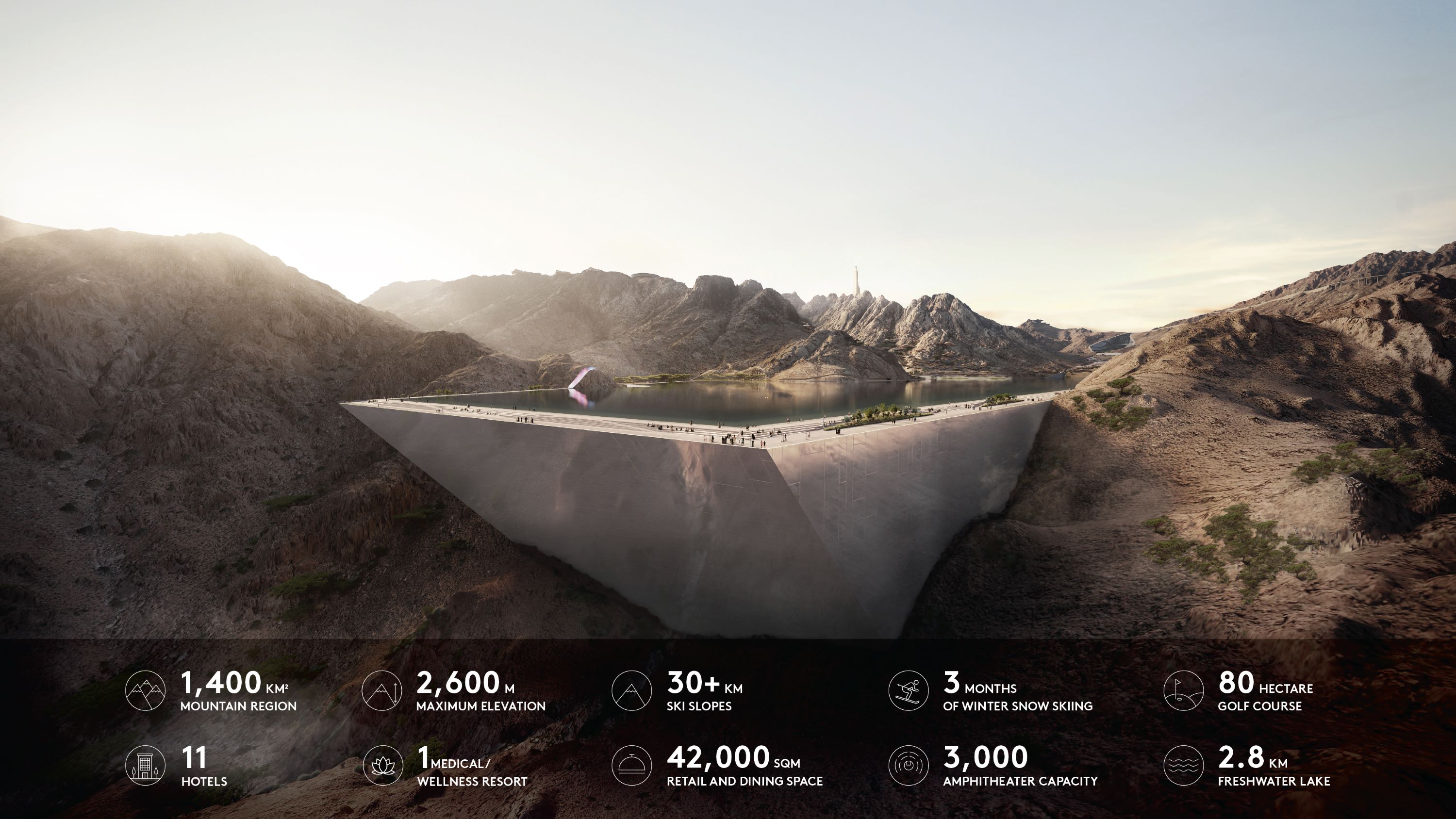 1,400 KM²
MOUNTAIN REGION

2,600 M
MAXIMUM ELEVATION

30+ KM
SKI SLOPES

3 MONTHS
OF WINTER SNOW SKIING

80 HECTARE
GOLF COURSE

11
HOTELS

1 MEDICAL/
WELLNESS RESORT

42,000 SQM
RETAIL AND DINING SPACE

3,000
AMPHITHEATER CAPACITY

2.8 KM
FRESHWATER LAKE